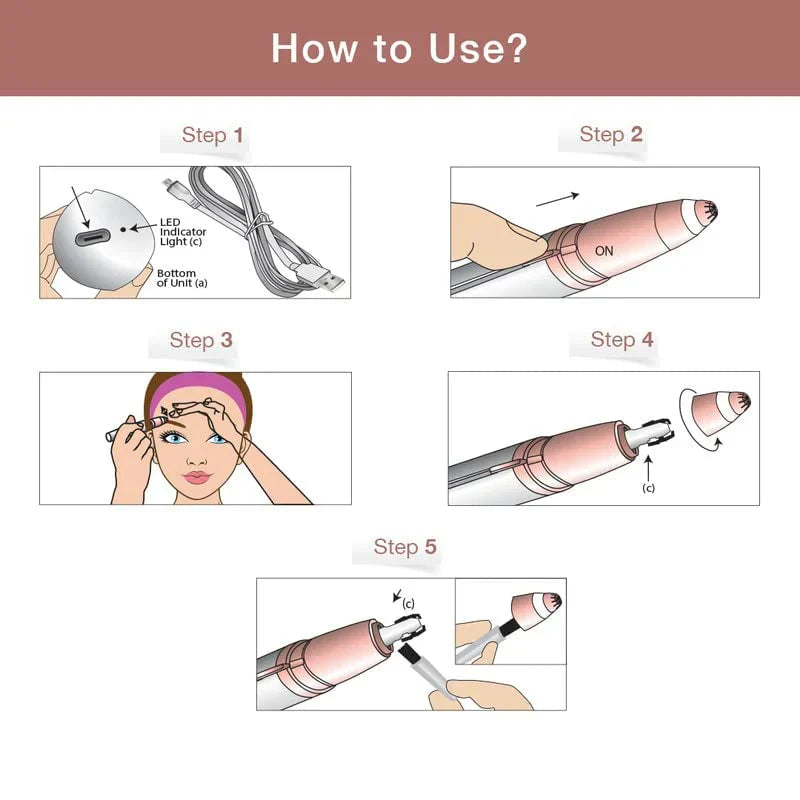 How to Use?

Step 1

LED Indicator Light (c)

Bottom of Unit (a)

Step 2

ON

Step 3

Step 4

(c)

Step 5

(c)